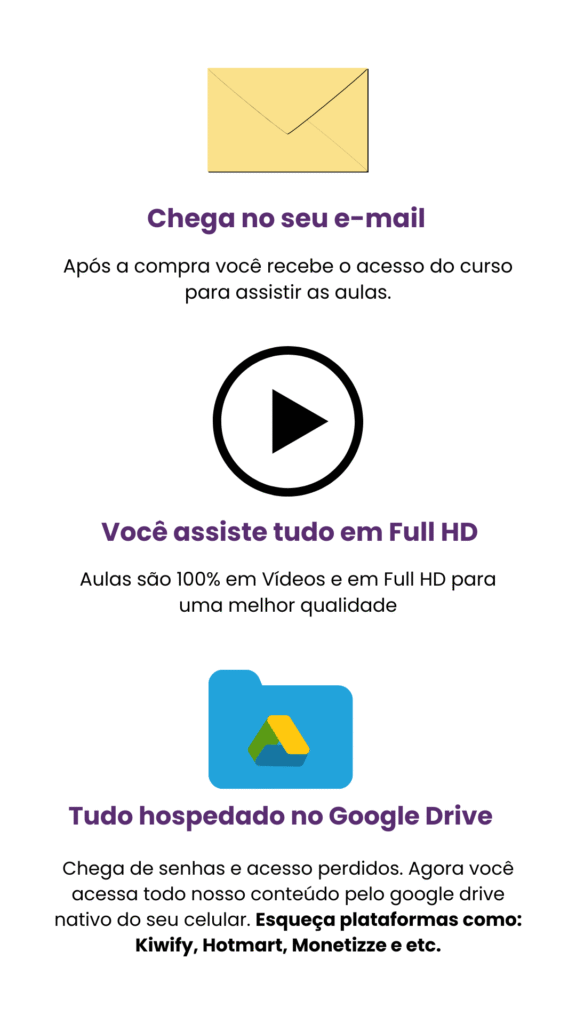 Chega no seu e-mail

Após a compra você recebe o acesso do curso para assistir as aulas.

Você assiste tudo em Full HD

Aulas são 100% em Vídeos e em Full HD para uma melhor qualidade

Tudo hospedado no Google Drive

Chega de senhas e acesso perdidos. Agora você acessa todo nosso conteúdo pelo google drive nativo do seu celular. Esqueça plataformas como: Kiwify, Hotmart, Monetizze e etc.